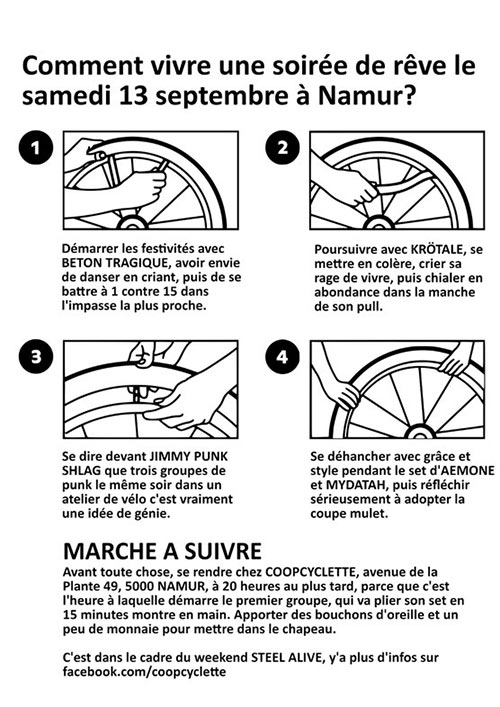 Comment vivre une soirée de rêve le samedi 13 septembre à Namur?

1

Démarrer les festivités avec BETON TRAGIQUE, avoir envie de danser en criant, puis de se battre à 1 contre 15 dans l'impasse la plus proche.

2

Poursuivre avec KRÖTALE, se mettre en colère, crier sa rage de vivre, puis chialer en abondance dans la manche de son pull.

3

Se dire devant JIMMY PUNK SHLAG que trois groupes de punk le même soir dans un atelier de vélo c'est vraiment une idée de génie.

4

Se déhancher avec grâce et style pendant le set d'AEMONE et MYDATAH, puis réfléchir sérieusement à adopter la coupe mulet.

MARCHE A SUIVRE

Avant toute chose, se rendre chez COOPCYCLETTE, avenue de la Plante 49, 5000 NAMUR, à 20 heures au plus tard, parce que c'est l'heure à laquelle démarre le premier groupe, qui va plier son set en 15 minutes montre en main. Apporter des bouchons d'oreille et un peu de monnaie pour mettre dans le chapeau.

C'est dans le cadre du weekend STEEL ALIVE, y'a plus d'infos sur facebook.com/coopcyclette